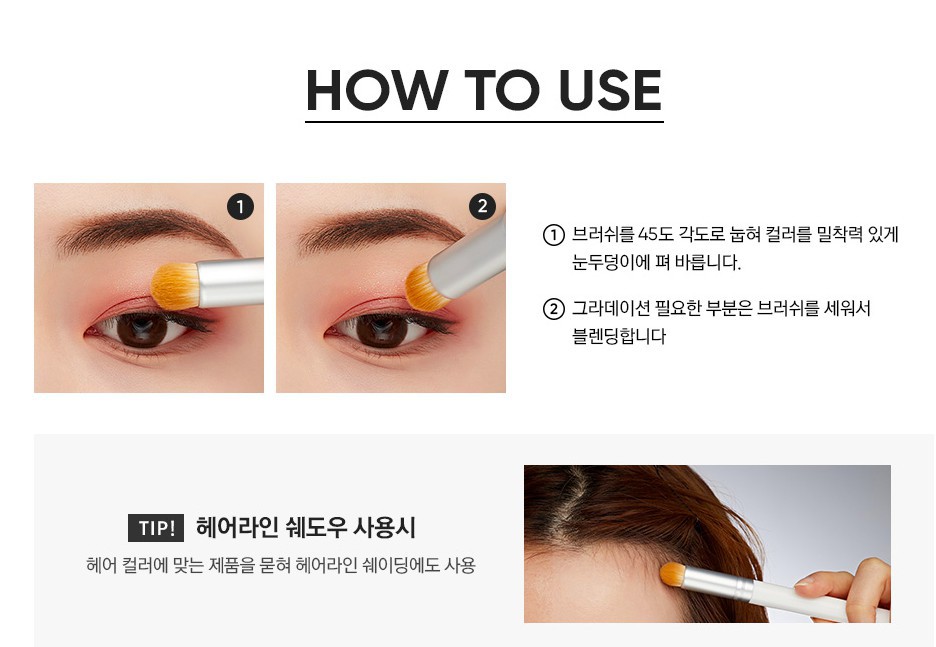 HOW TO USE

1

2

① 브러쉬를 45도 각도로 눕혀 컬러를 밀착력 있게 눈두덩이에 펴 바릅니다.

② 그라데이션 필요한 부분은 브러쉬를 세워서 블렌딩합니다

TIP! 헤어라인 쉐도우 사용시

헤어 컬러에 맞는 제품을 묻혀 헤어라인 쉐이딩에도 사용