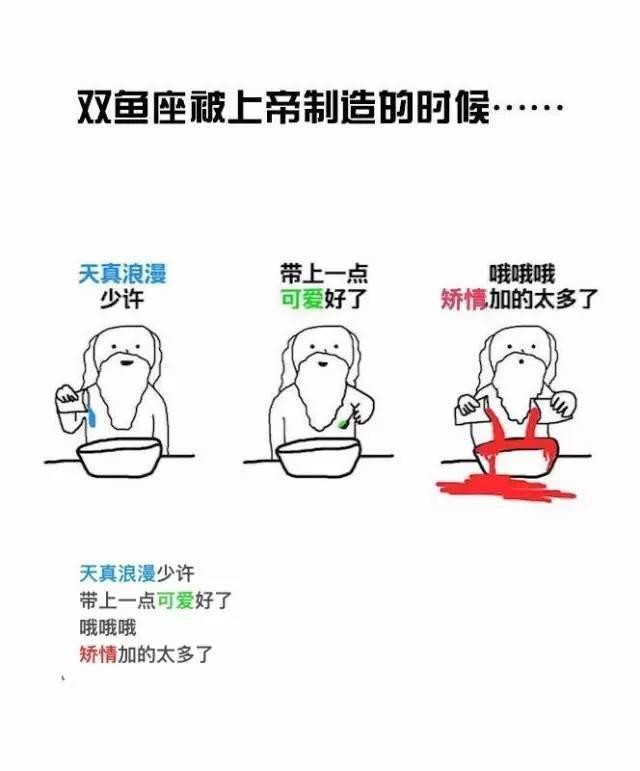 双鱼座被上帝制造的时候……

天真浪漫
少许

带上一点
可爱好了

哦哦哦
矫情加的太多了

天真浪漫少许
带上一点可爱好了
哦哦哦
矫情加的太多了