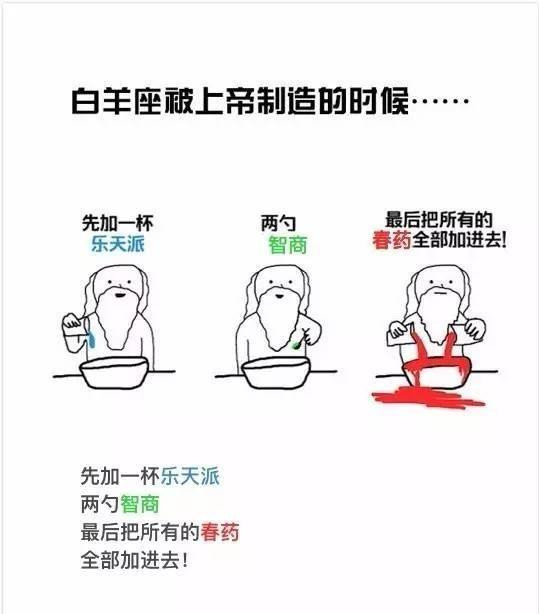 白羊座被上帝制造的时候……

先加一杯
乐天派

两勺
智商

最后把所有的
春药全部加进去!

先加一杯乐天派
两勺智商
最后把所有的春药
全部加进去!