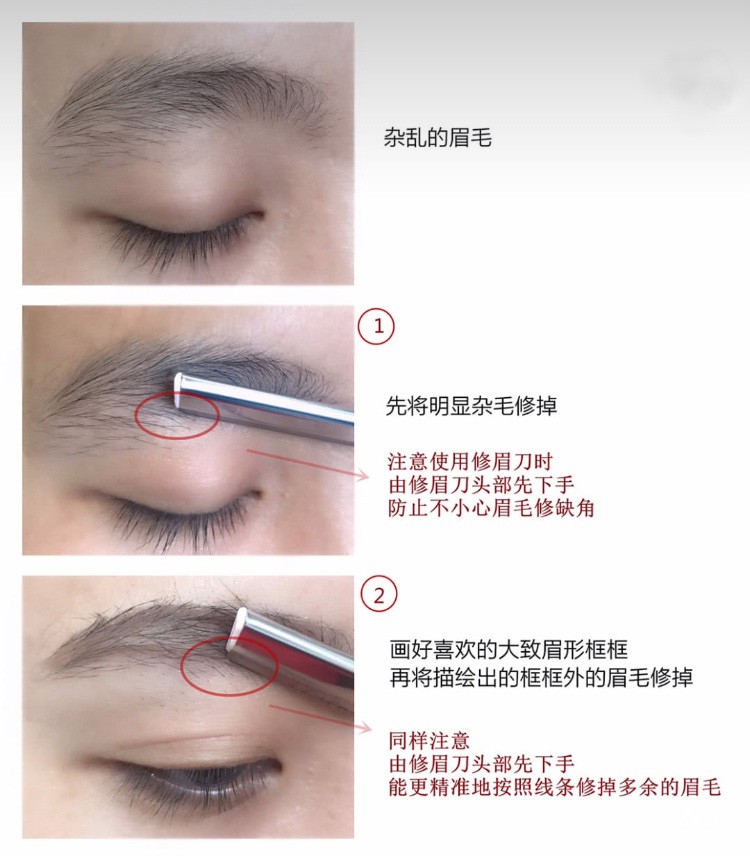 杂乱的眉毛

1

先将明显杂毛修掉

注意使用修眉刀时
由修眉刀头部先下手
防止不小心眉毛修缺角

2

画好喜欢的大致眉形框框
再将描绘出的框框外的眉毛修掉

同样注意
由修眉刀头部先下手
能更精准地按照线条修掉多余的眉毛