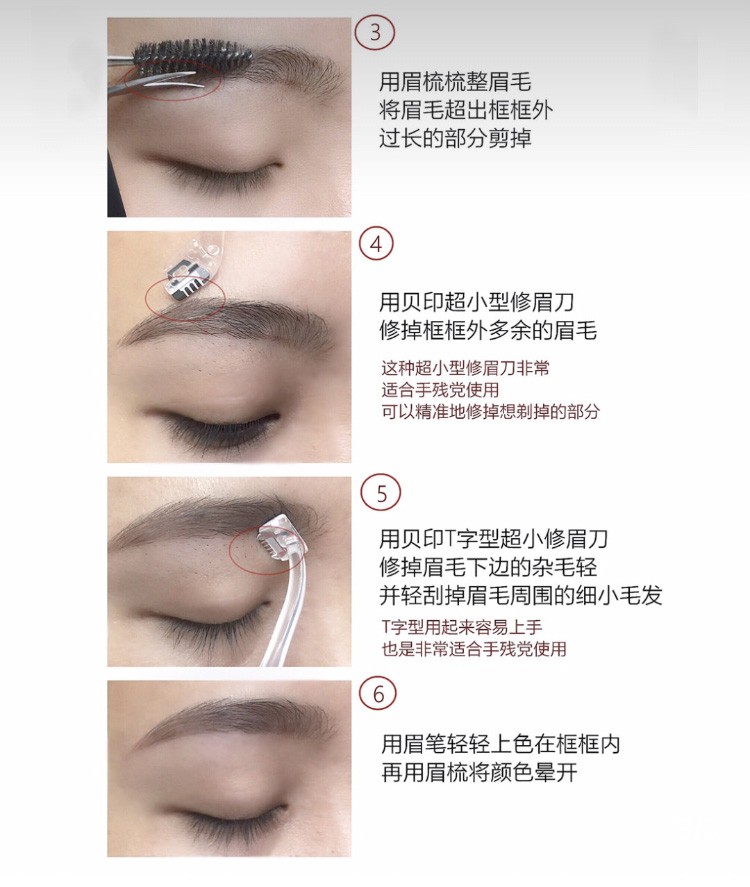 3

用眉梳梳整眉毛
将眉毛超出框框外
过长的部分剪掉

4

用贝印超小型修眉刀
修掉框框外多余的眉毛

这种超小型修眉刀非常
适合手残党使用
可以精准地修掉想剃掉的部分

5

用贝印T字型超小修眉刀
修掉眉毛下边的杂毛轻
并轻刮掉眉毛周围的细小毛发

T字型用起来容易上手
也是非常适合手残党使用

6

用眉笔轻轻上色在框框内
再用眉梳将颜色晕开