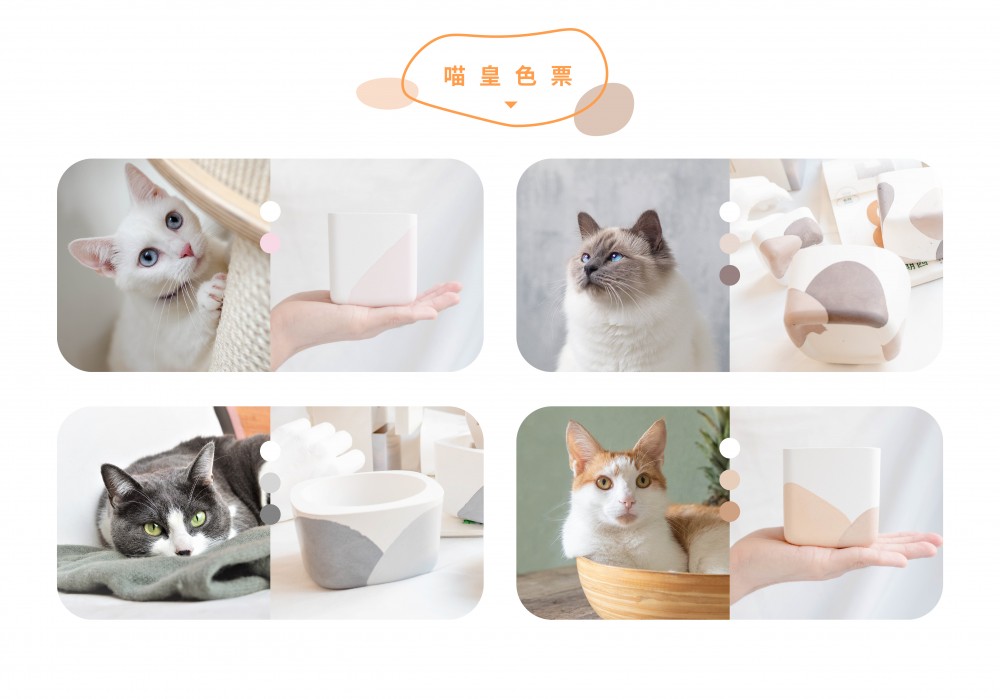 喵皇色票