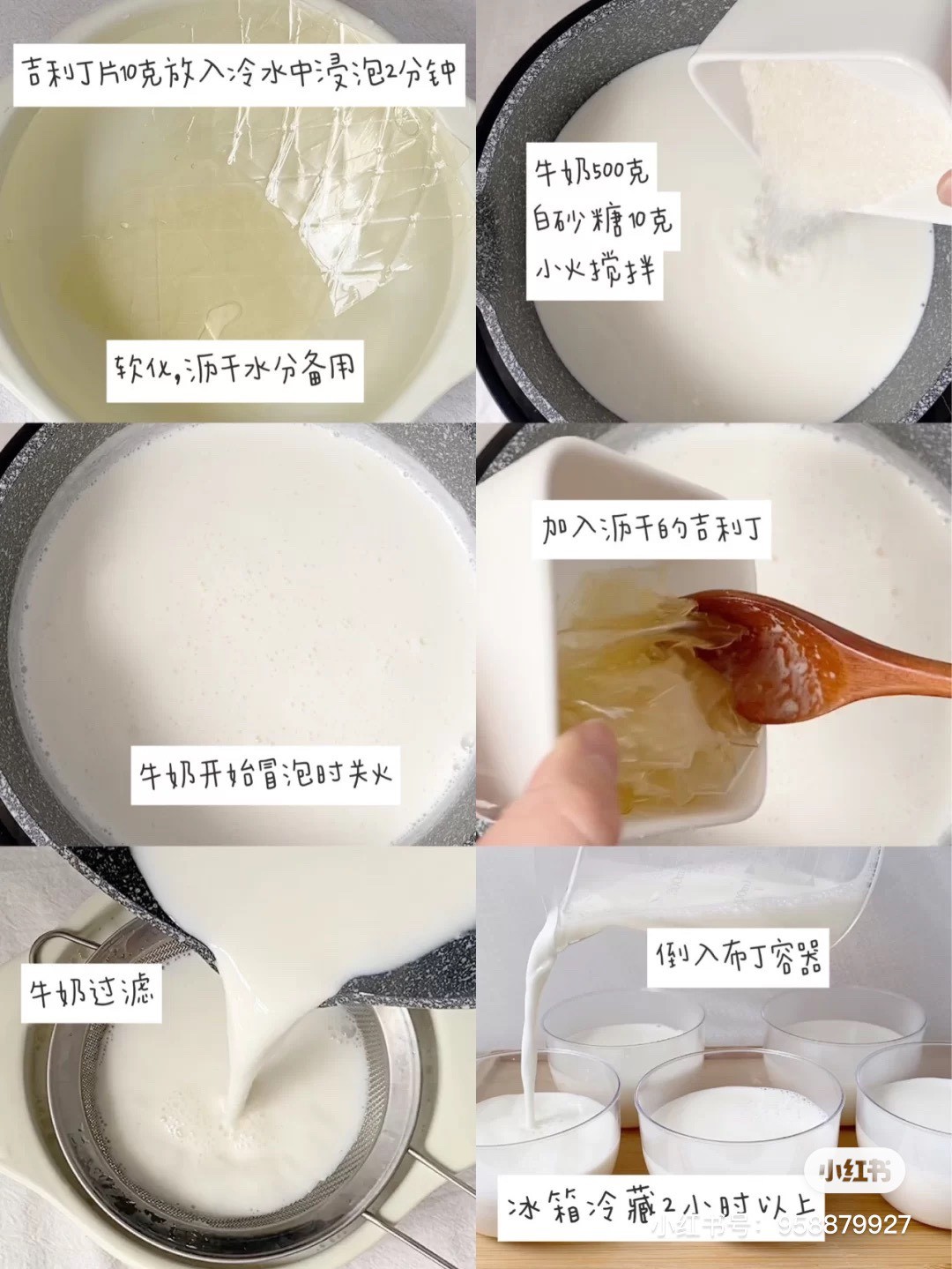 吉利丁片10克放入冷水中浸泡2分钟

软化，沥干水分备用

牛奶500克
白砂糖10克
小火搅拌

牛奶开始冒泡时关火

加入沥干的吉利丁

牛奶过滤

倒入布丁容器

冰箱冷藏2小时以上

小红书

小红书号：958879927