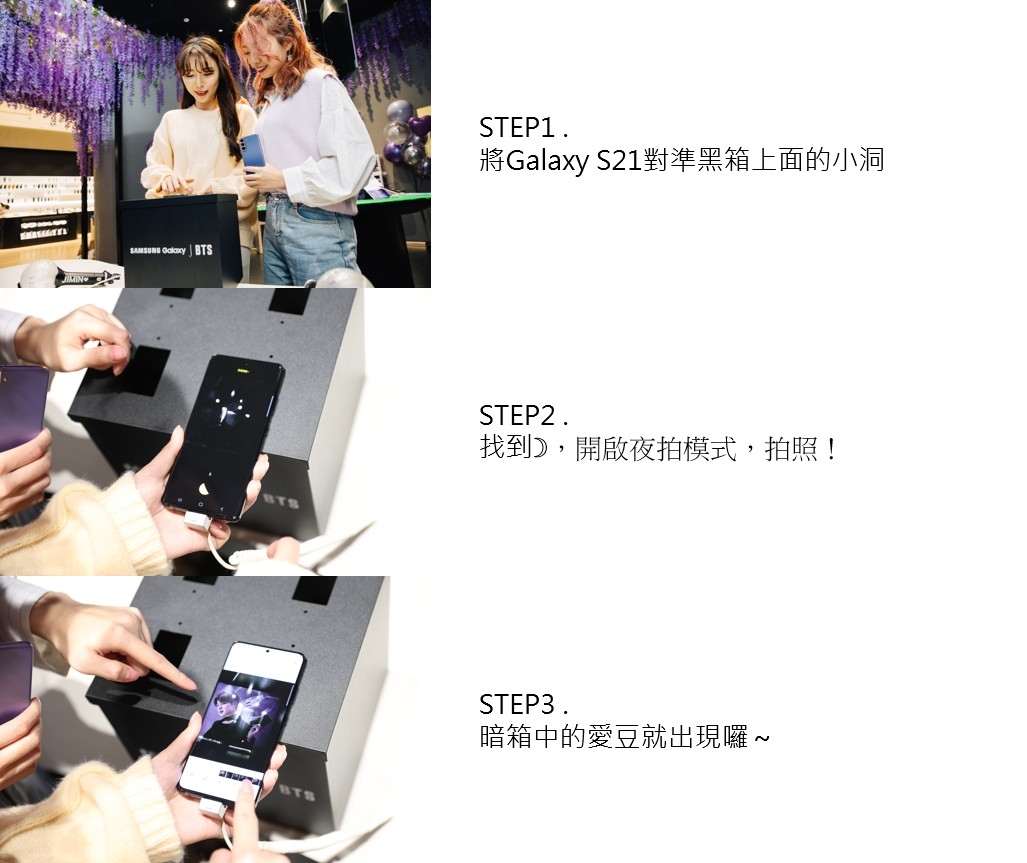 SAMSUNG Galaxy | BTS

JIMIN

STEP1 .
將Galaxy S21對準黑箱上面的小洞

BTS

STEP2 .
找到☽，開啟夜拍模式，拍照！

BTS

STEP3 .
暗箱中的愛豆就出現囉～