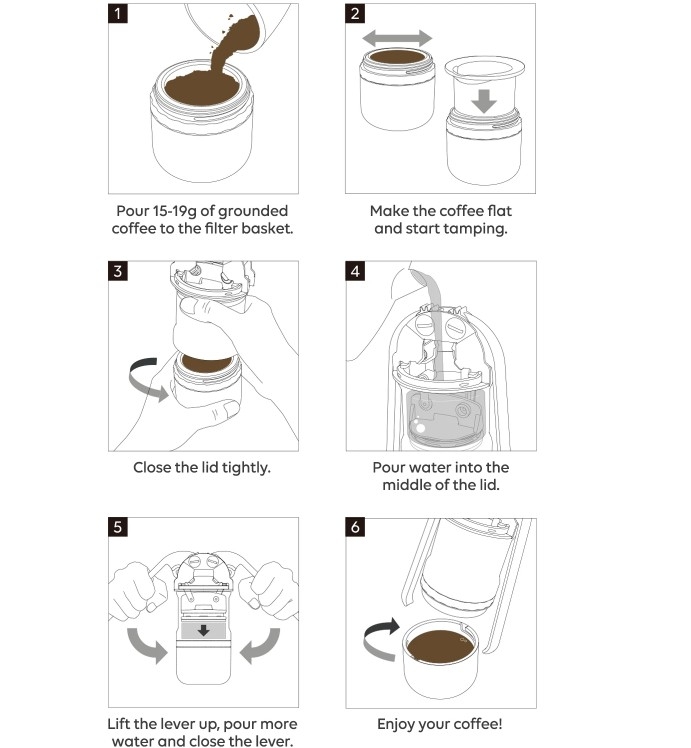 1

Pour 15-19g of grounded coffee to the filter basket.

2

Make the coffee flat and start tamping.

3

Close the lid tightly.

4

Pour water into the middle of the lid.

5

Lift the lever up, pour more water and close the lever.

6

Enjoy your coffee!