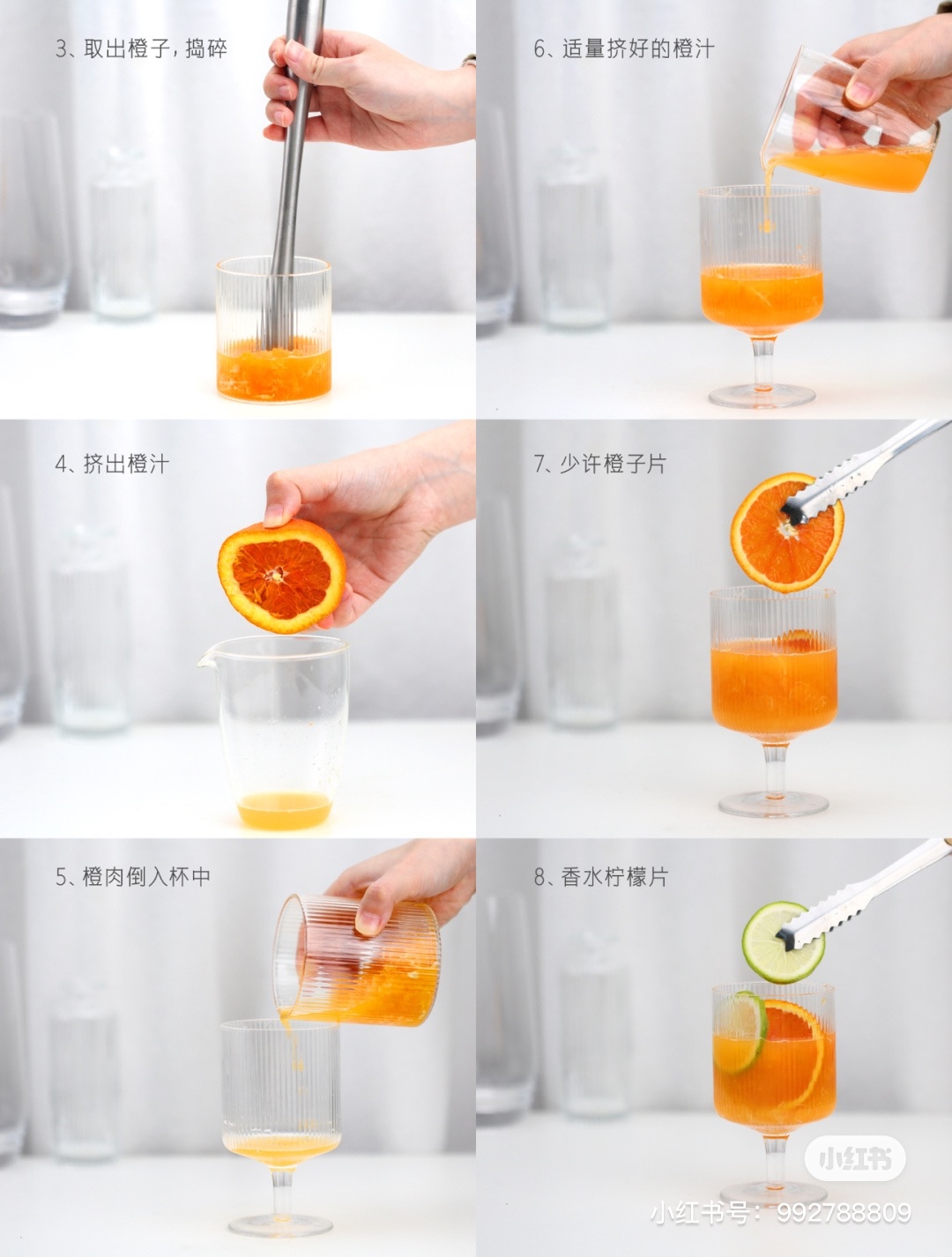 3、取出橙子，捣碎

4、挤出橙汁

5、橙肉倒入杯中

6、适量挤好的橙汁

7、少许橙子片

8、香水柠檬片

小红书

小红书号：992788809