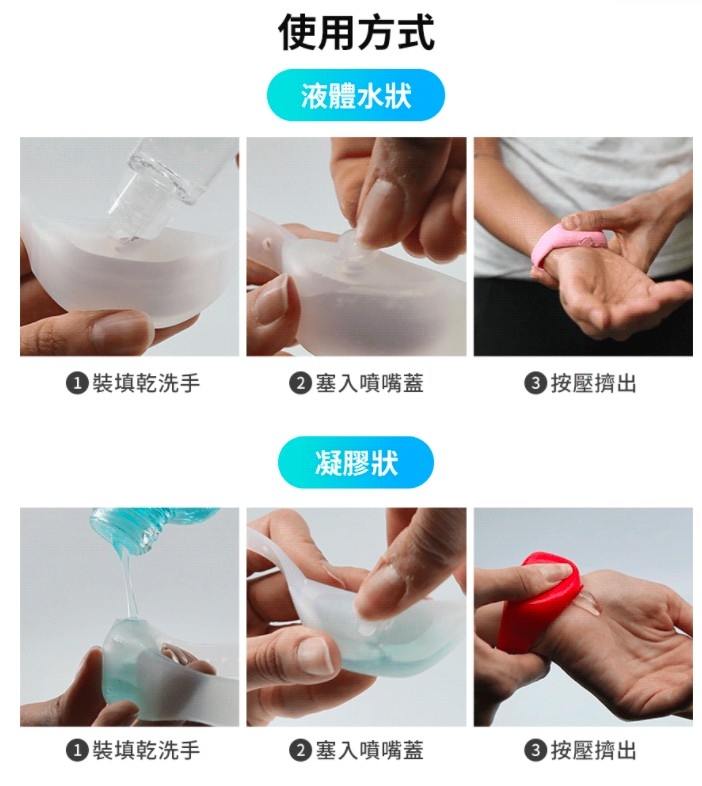 使用方式

液體水狀

❶ 裝填乾洗手

❷ 塞入噴嘴蓋

❸ 按壓擠出

凝膠狀

❶ 裝填乾洗手

❷ 塞入噴嘴蓋

❸ 按壓擠出