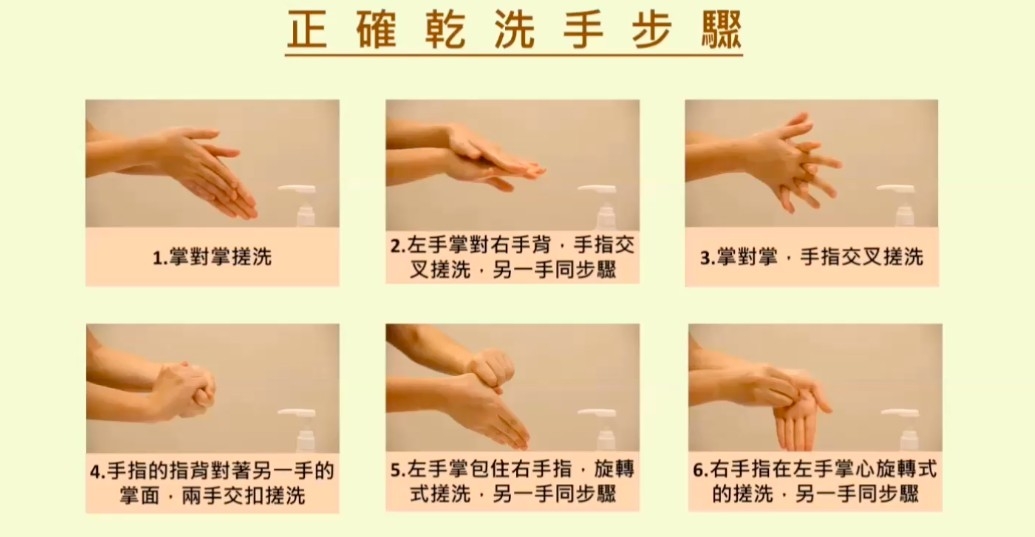 正確乾洗手步驟

1.掌對掌搓洗

2.左手掌對右手背，手指交叉搓洗，另一手同步驟

3.掌對掌，手指交叉搓洗

4.手指的指背對著另一手的掌面，兩手交扣搓洗

5.左手掌包住右手指，旋轉式搓洗，另一手同步驟

6.右手指在左手掌心旋轉式的搓洗，另一手同步驟