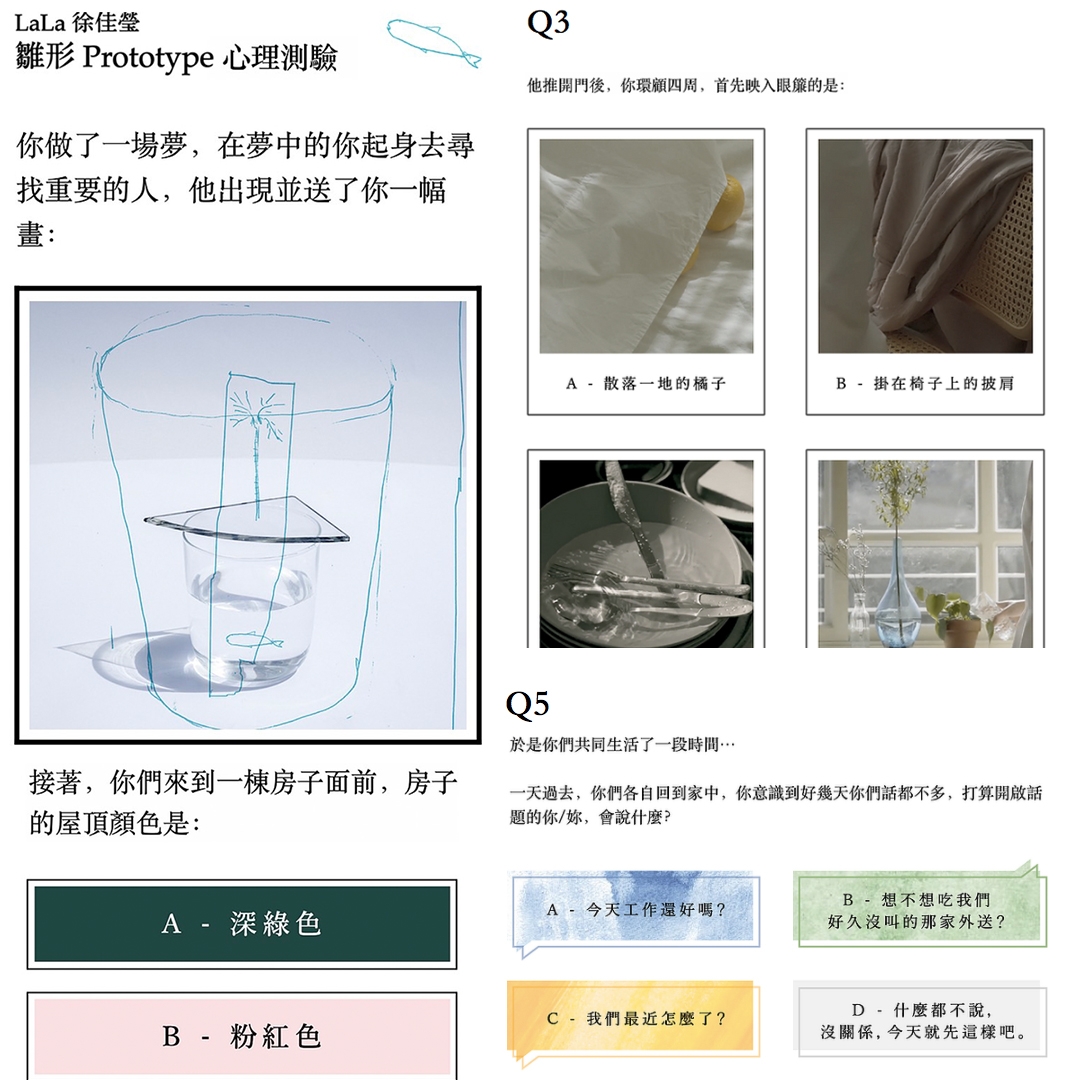 LaLa 徐佳瑩
雛形 Prototype 心理測驗

你做了一場夢，在夢中的你起身去尋找重要的人，他出現並送了你一幅畫：

接著，你們來到一棟房子面前，房子的屋頂顏色是：

A - 深綠色

B - 粉紅色

Q3

他推開門後，你環顧四周，首先映入眼簾的是：

A - 散落一地的橘子

B - 掛在椅子上的披肩

Q5

於是你們共同生活了一段時間…

一天過去，你們各自回到家中，你意識到好幾天你們話都不多，打算開啟話題的你/妳，會說什麼？

A - 今天工作還好嗎？

B - 想不想吃我們好久沒叫的那家外送？

C - 我們最近怎麼了？

D - 什麼都不說，沒關係，今天就先這樣吧。