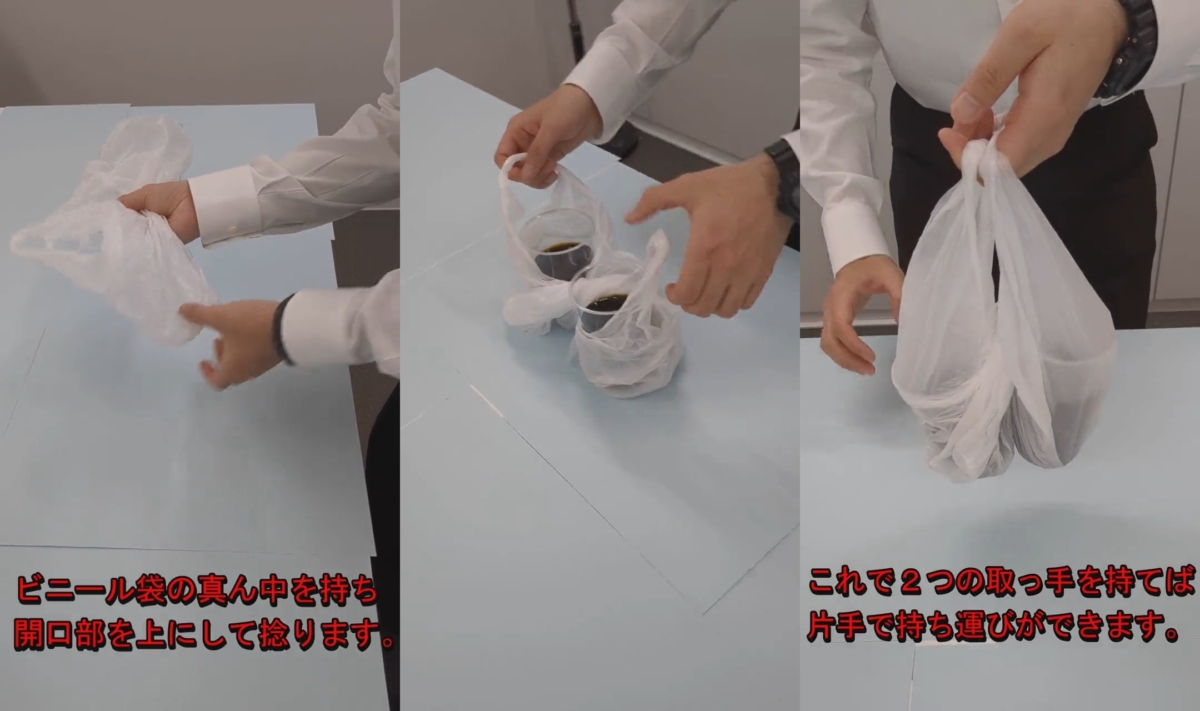 ビニール袋の真ん中を持ち
開口部を上にして捻ります。

これで２つの取っ手を持てば
片手で持ち運びができます。