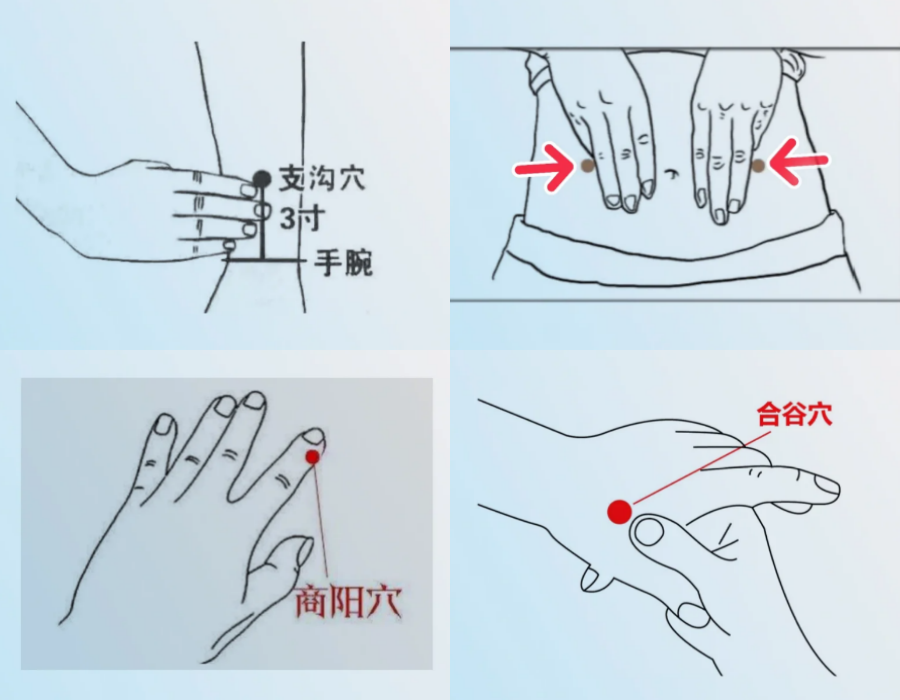 支沟穴
3寸
手腕

商阳穴

合谷穴