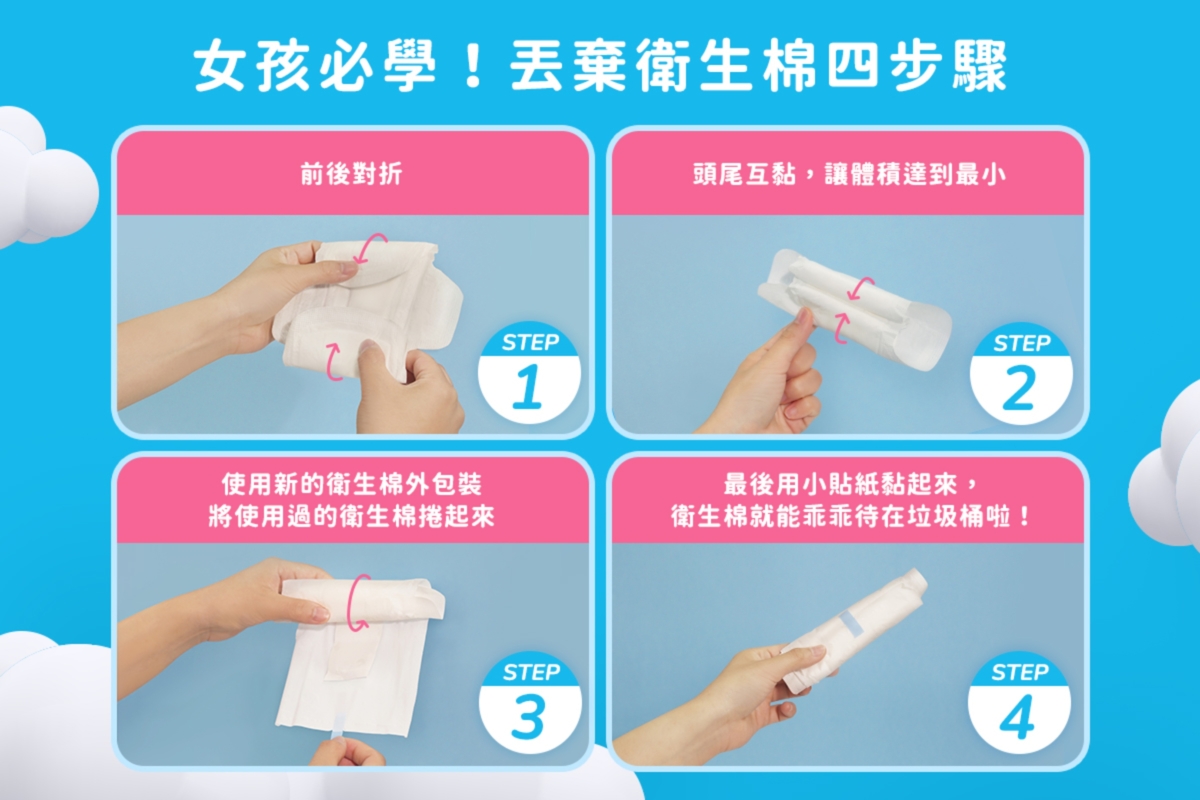 女孩必學！丟棄衛生棉四步驟

前後對折

STEP 1

頭尾互黏，讓體積達到最小

STEP 2

使用新的衛生棉外包裝
將使用過的衛生棉捲起來

STEP 3

最後用小貼紙黏起來，
衛生棉就能乖乖待在垃圾桶啦！

STEP 4